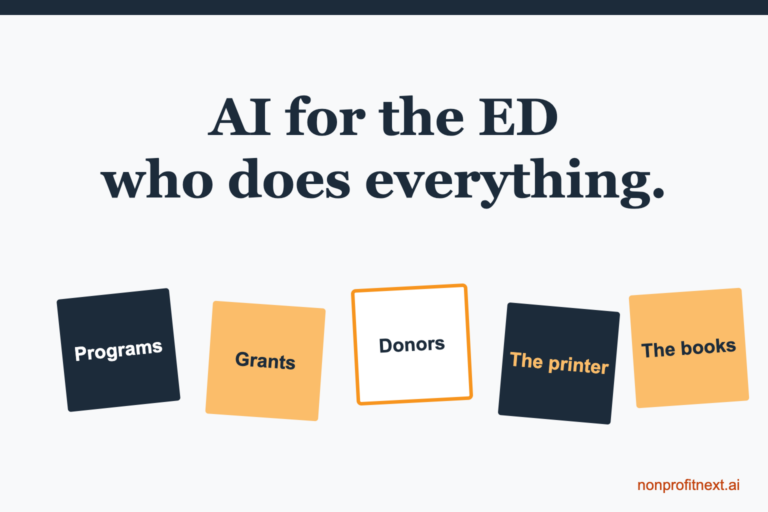 AI for the ED who does everything.

Programs

Grants

Donors

The printer

The books

nonprofitnext.ai